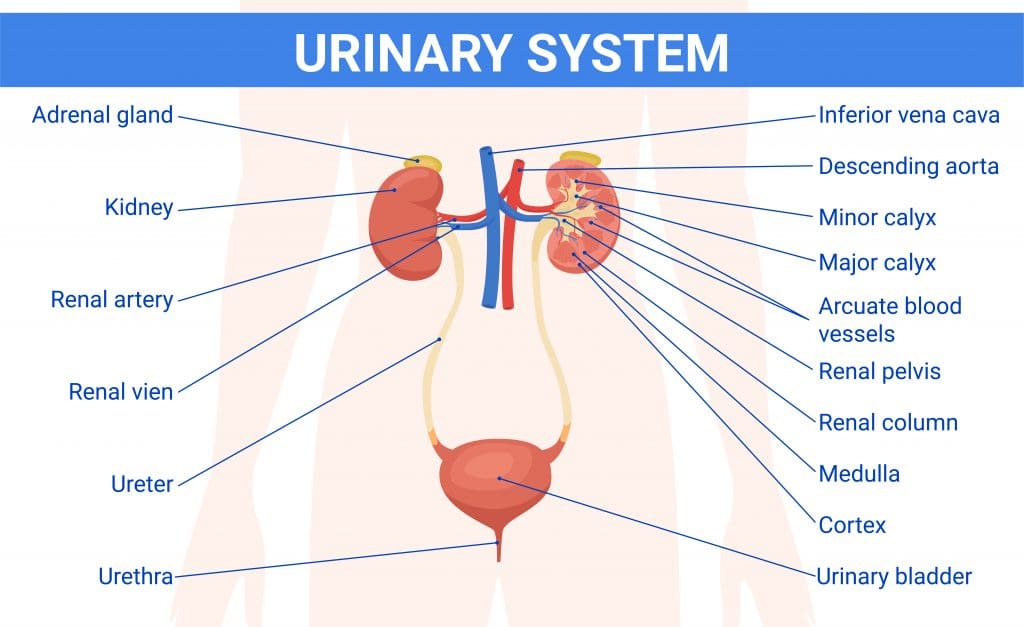 URINARY SYSTEM

Adrenal gland

Kidney

Renal artery

Renal vien

Ureter

Urethra

Inferior vena cava

Descending aorta

Minor calyx

Major calyx

Arcuate blood vessels

Renal pelvis

Renal column

Medulla

Cortex

Urinary bladder